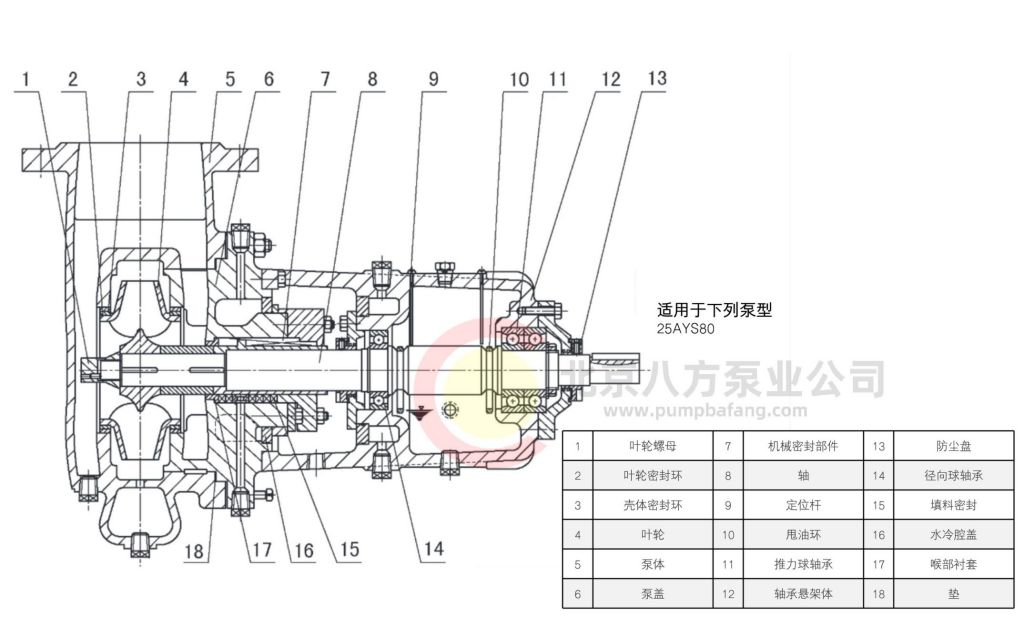 1 2 3 4 5 6 7 8 9 10 11 12 13

18 17 16 15 14

适用于下列泵型
25AYS80

北京八方泵业公司
www.pumpbafang.com

| 1 | 叶轮螺母 | 7 | 机械密封部件 | 13 | 防尘盘 |
|---|---|---|---|---|---|
| 2 | 叶轮密封环 | 8 | 轴 | 14 | 径向球轴承 |
| 3 | 壳体密封环 | 9 | 定位杆 | 15 | 填料密封 |
| 4 | 叶轮 | 10 | 甩油环 | 16 | 水冷腔盖 |
| 5 | 泵体 | 11 | 推力球轴承 | 17 | 喉部衬套 |
| 6 | 泵盖 | 12 | 轴承悬架体 | 18 | 垫 |